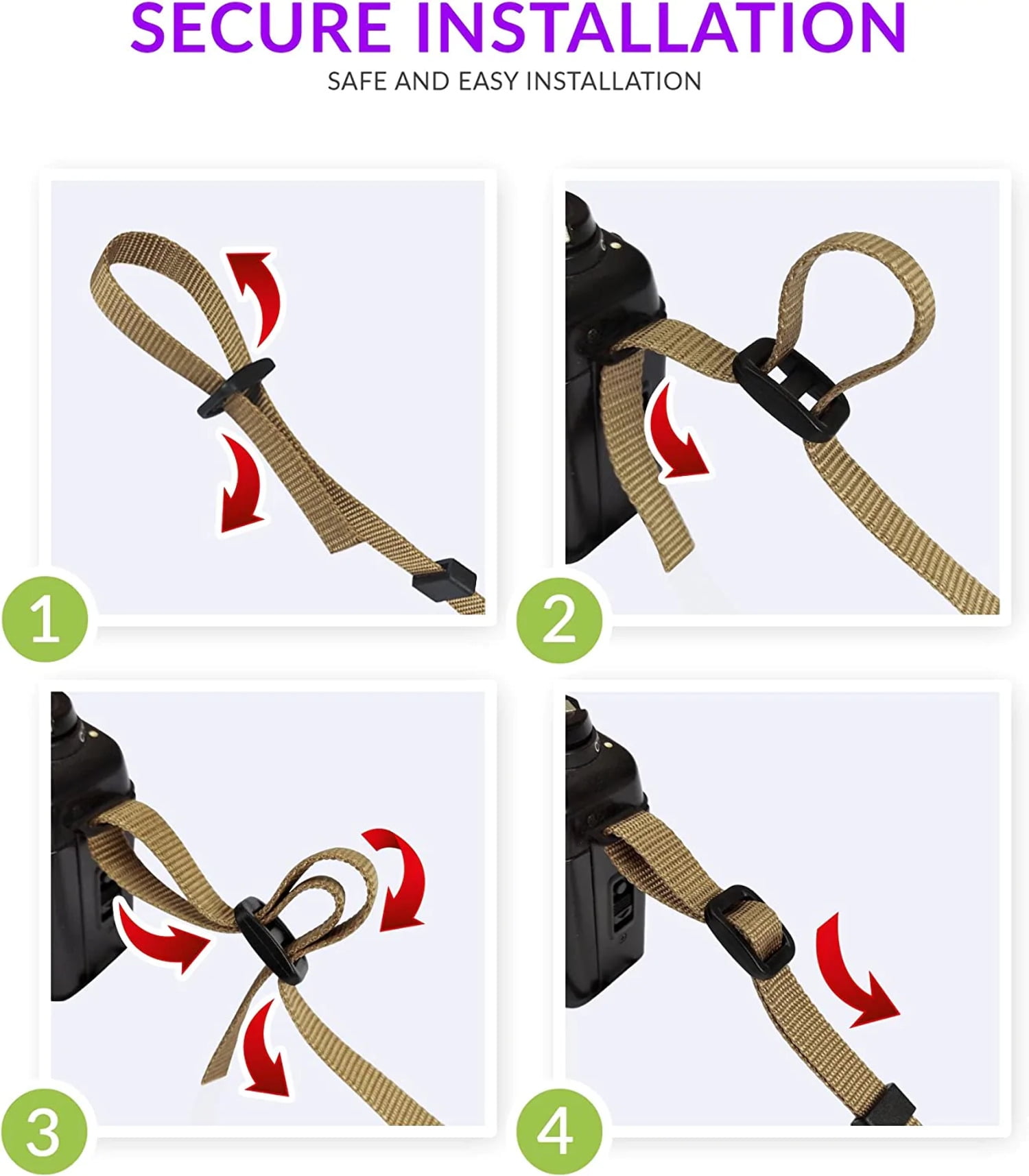 SECURE INSTALLATION

SAFE AND EASY INSTALLATION

1

2

3

4